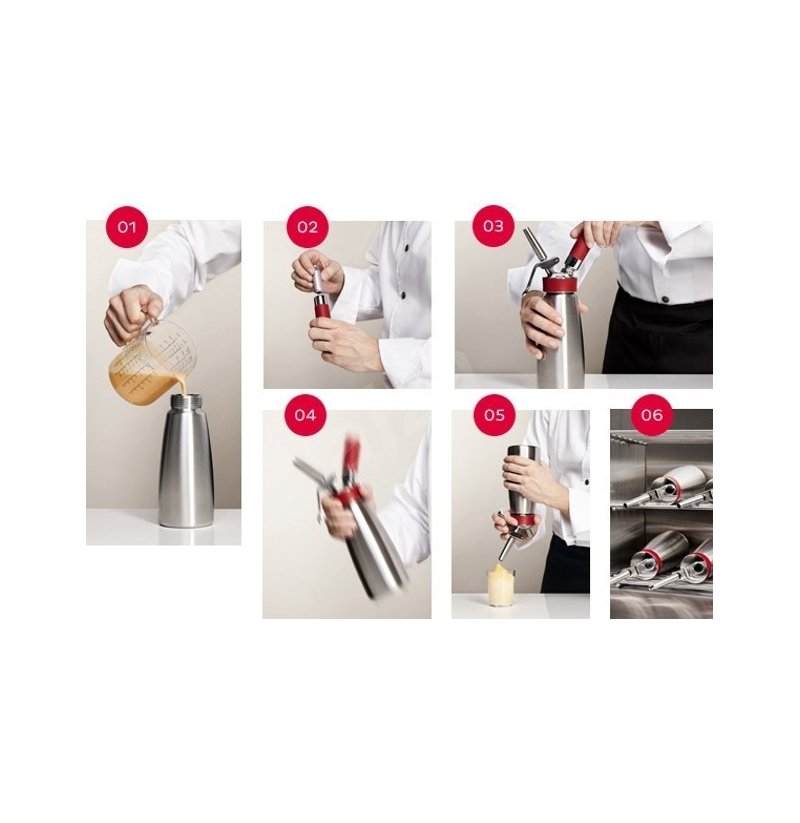 01

02

03

04

05

06