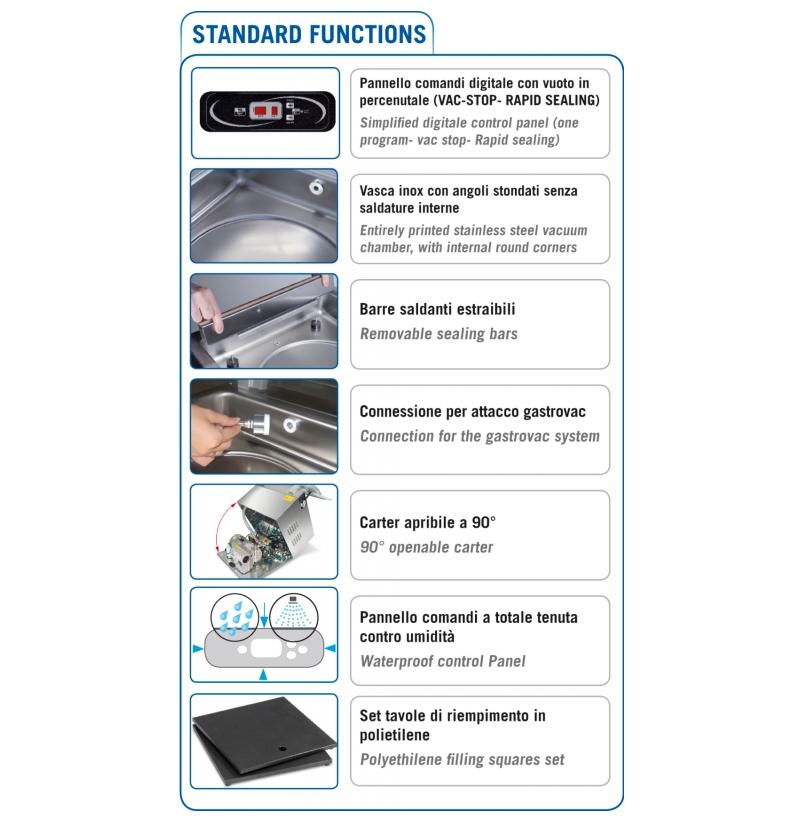 STANDARD FUNCTIONS

Pannello comandi digitale con vuoto in percenutale (VAC-STOP- RAPID SEALING)
Simplified digitale control panel (one program- vac stop- Rapid sealing)

Vasca inox con angoli stondati senza saldature interne
Entirely printed stainless steel vacuum chamber, with internal round corners

Barre saldanti estraibili
Removable sealing bars

Connessione per attacco gastrovac
Connection for the gastrovac system

Carter apribile a 90°
90° openable carter

Pannello comandi a totale tenuta contro umidità
Waterproof control Panel

Set tavole di riempimento in polietilene
Polyethilene filling squares set